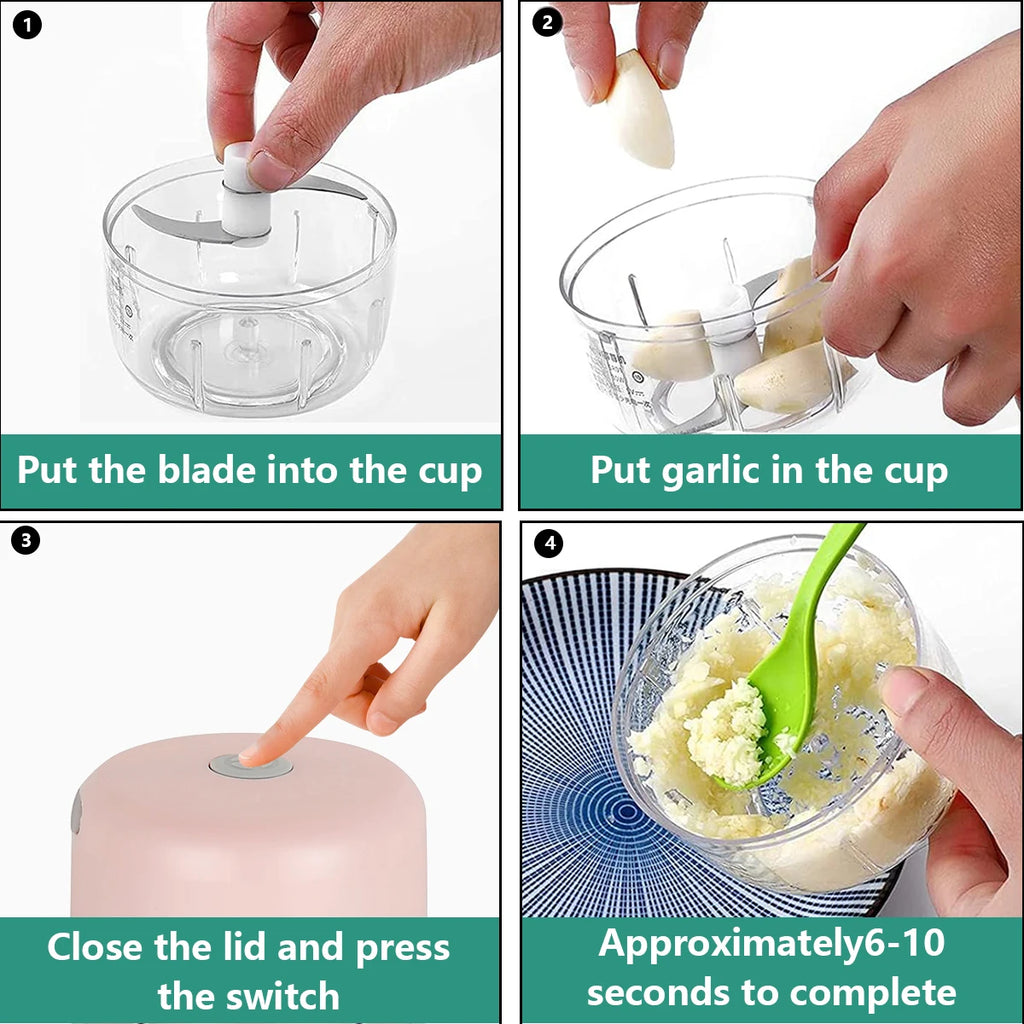 1

Put the blade into the cup

2

Put garlic in the cup

3

Close the lid and press the switch

4

Approximately6-10 seconds to complete