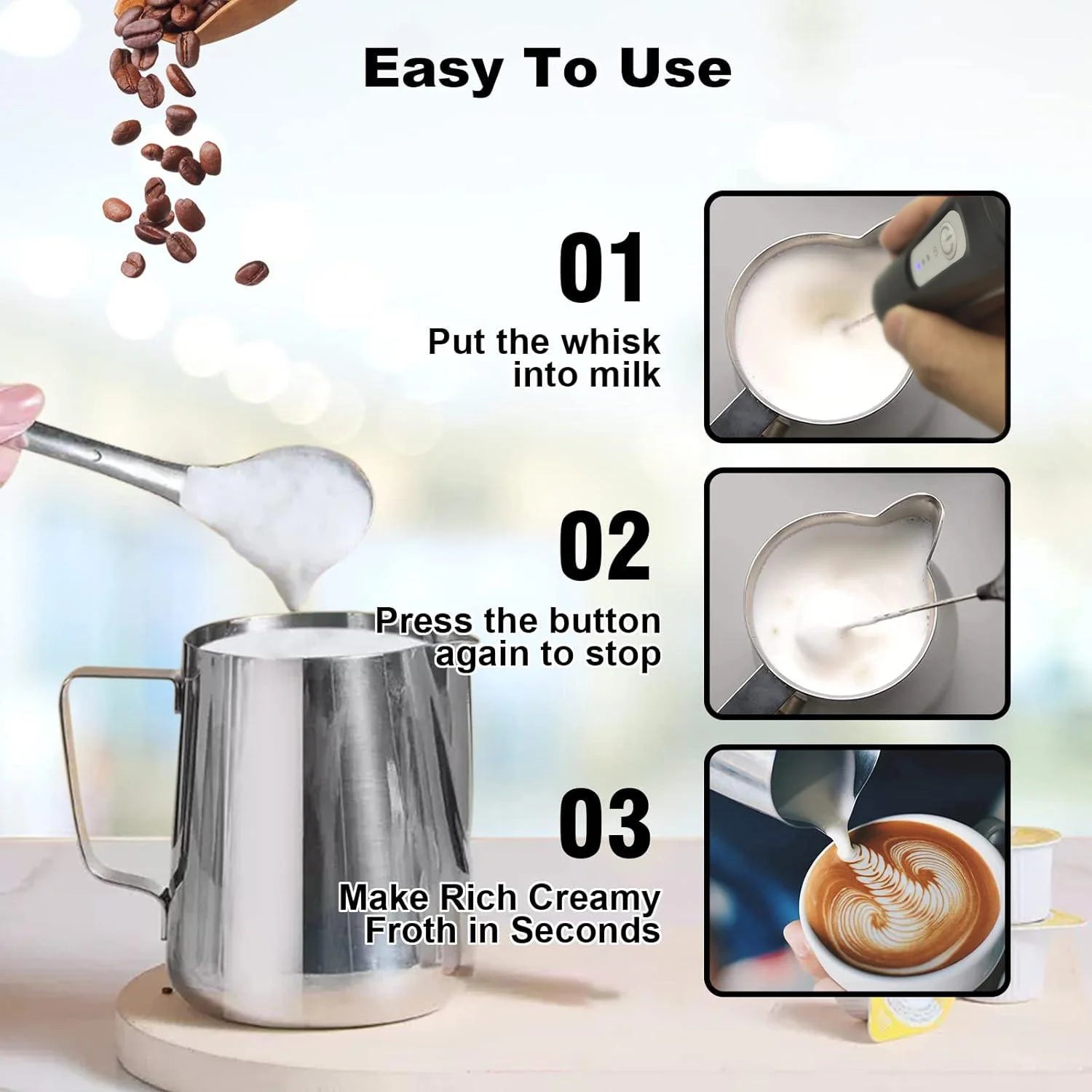 Easy To Use

01

Put the whisk into milk

02

Press the button again to stop

03

Make Rich Creamy Froth in Seconds